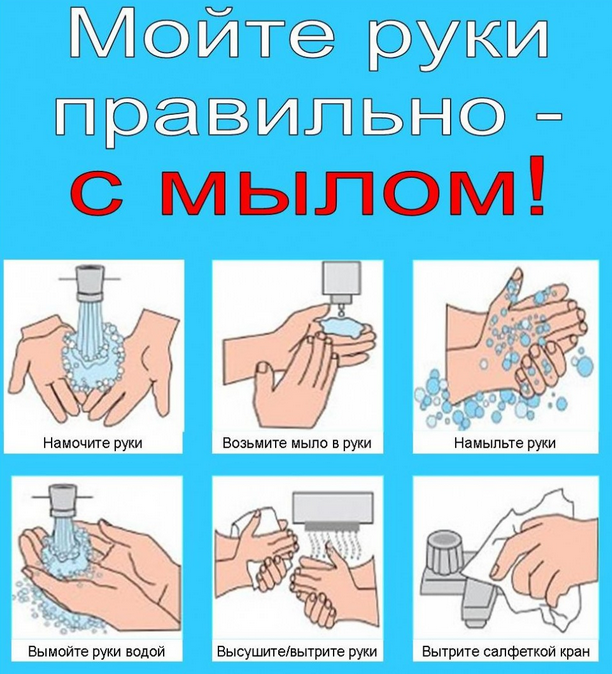 Мойте руки правильно - с мылом!

Намочите руки

Возьмите мыло в руки

Намыльте руки

Вымойте руки водой

Высушите/вытрите руки

Вытрите салфеткой кран